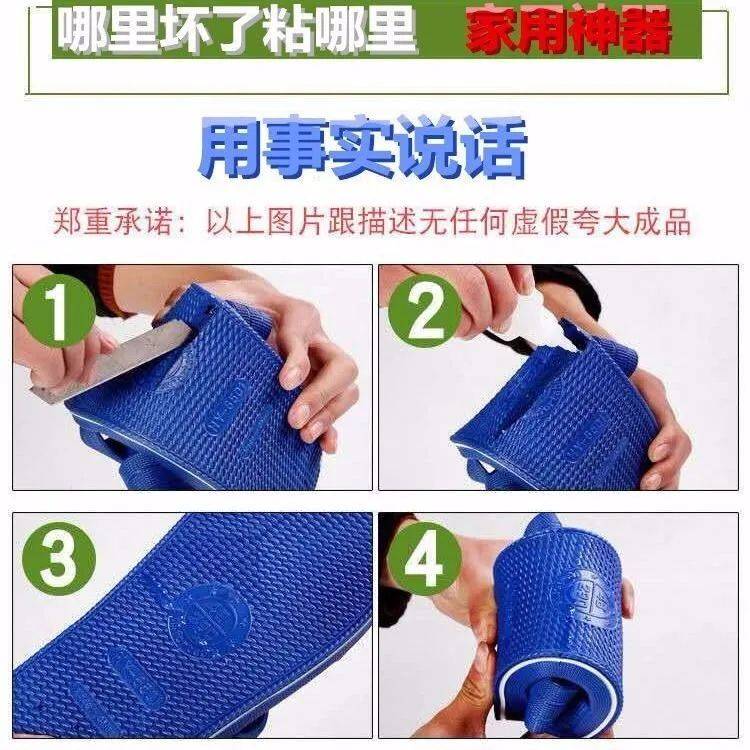 哪里坏了粘哪里 家用神器

用事实说话

郑重承诺：以上图片跟描述无任何虚假夸大成品

1

2

3

4